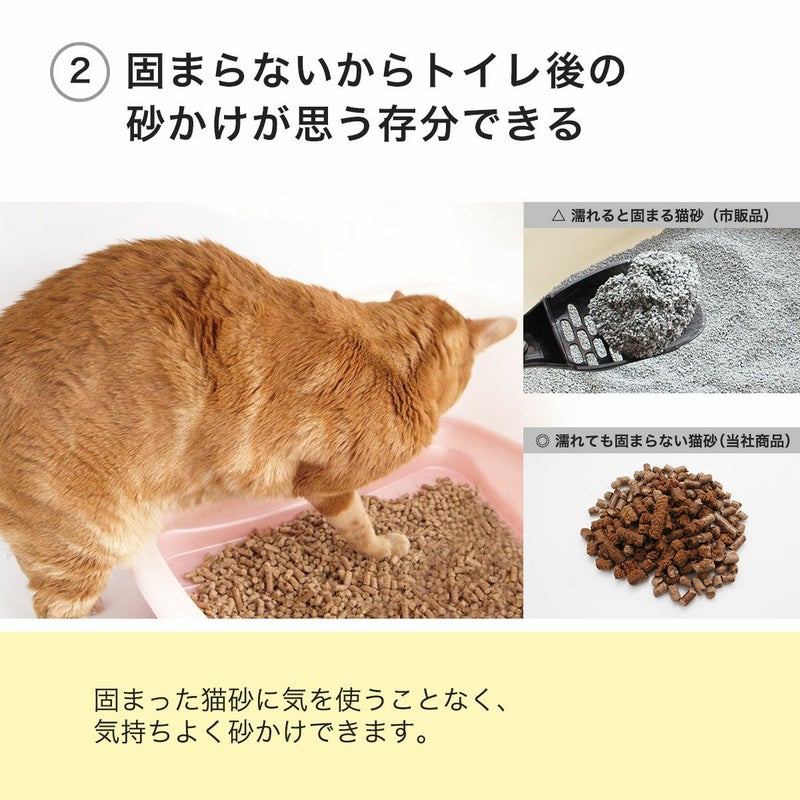 ② 固まらないからトイレ後の砂かけが思う存分できる

△ 濡れると固まる猫砂（市販品）

◎ 濡れても固まらない猫砂（当社商品）

固まった猫砂に気を使うことなく、気持ちよく砂かけできます。