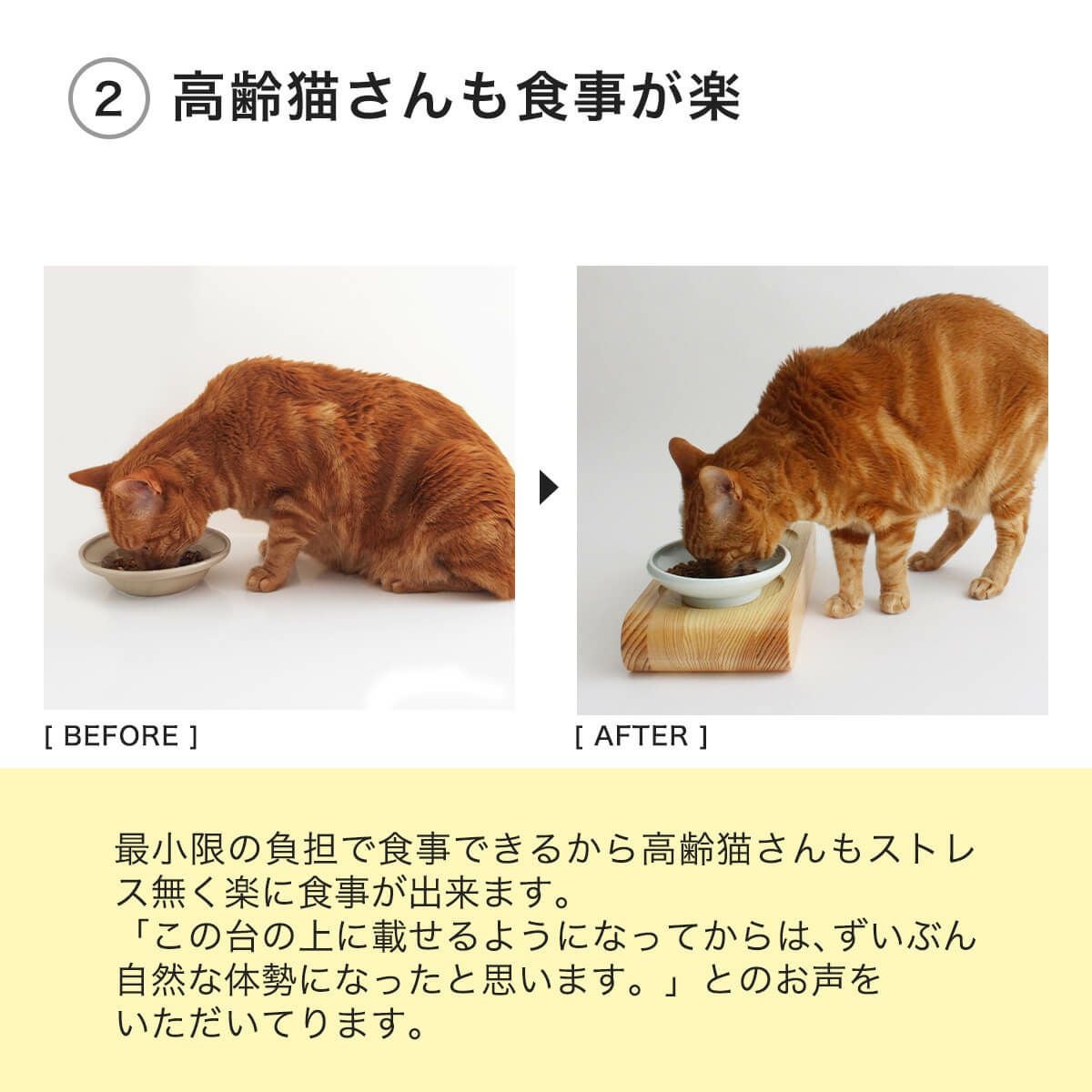 ② 高齢猫さんも食事が楽

[ BEFORE ]

[ AFTER ]

最小限の負担で食事できるから高齢猫さんもストレス無く楽に食事が出来ます。
「この台の上に載せるようになってからは、ずいぶん自然な体勢になったと思います。」とのお声をいただいてります。