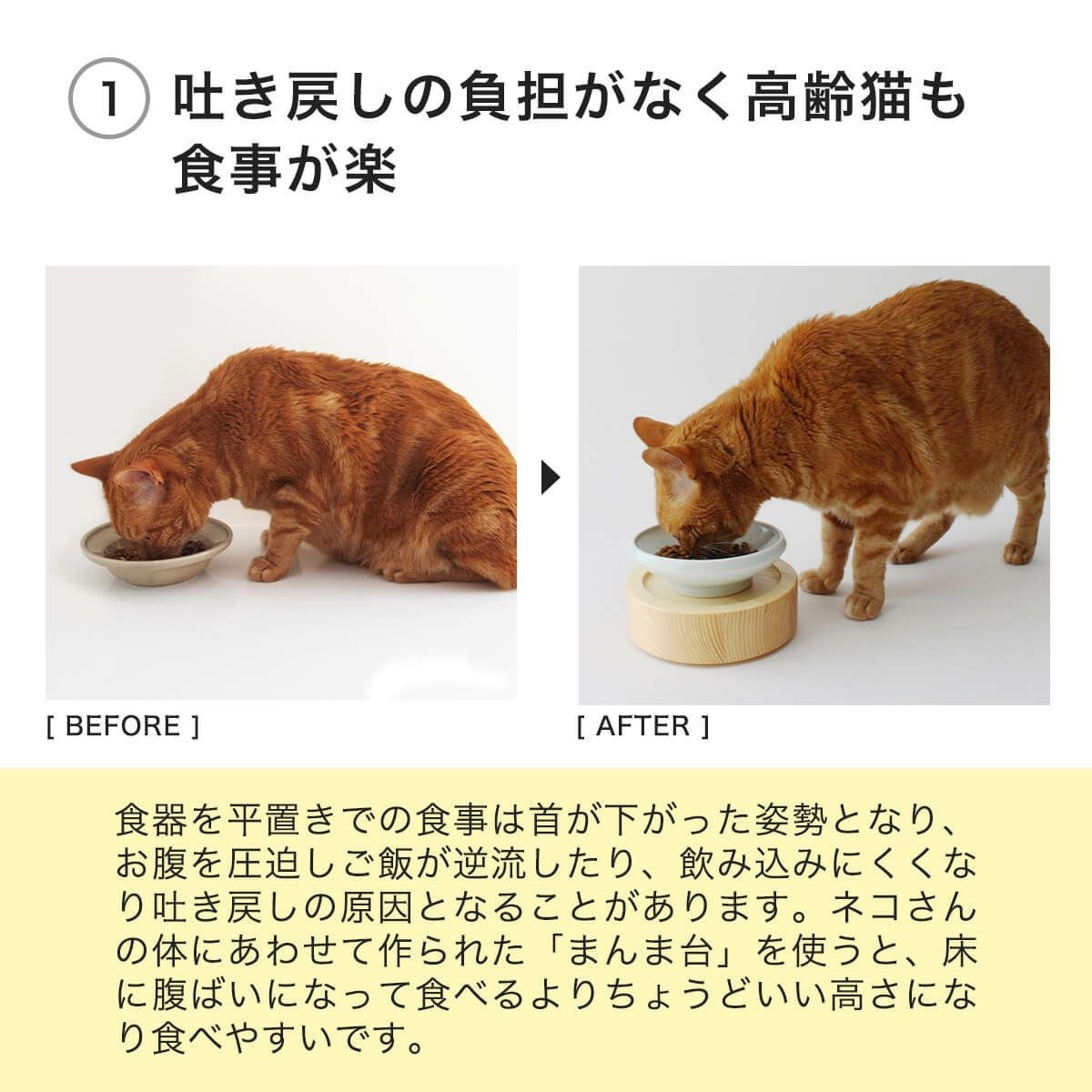 ① 吐き戻しの負担がなく高齢猫も食事が楽

[ BEFORE ]

[ AFTER ]

食器を平置きでの食事は首が下がった姿勢となり、お腹を圧迫しご飯が逆流したり、飲み込みにくくなり吐き戻しの原因となることがあります。ネコさんの体にあわせて作られた「まんま台」を使うと、床に腹ばいになって食べるよりちょうどいい高さになり食べやすいです。