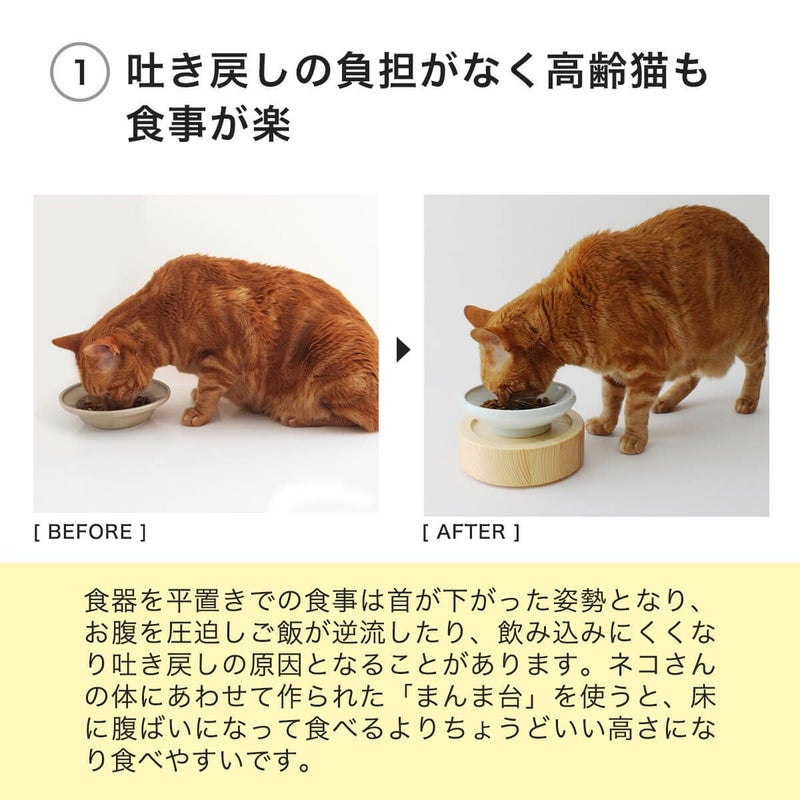 1 吐き戻しの負担がなく高齢猫も食事が楽

[ BEFORE ]

[ AFTER ]

食器を平置きでの食事は首が下がった姿勢となり、お腹を圧迫しご飯が逆流したり、飲み込みにくくなり吐き戻しの原因となることがあります。ネコさんの体にあわせて作られた「まんま台」を使うと、床に腹ばいになって食べるよりちょうどいい高さになり食べやすいです。