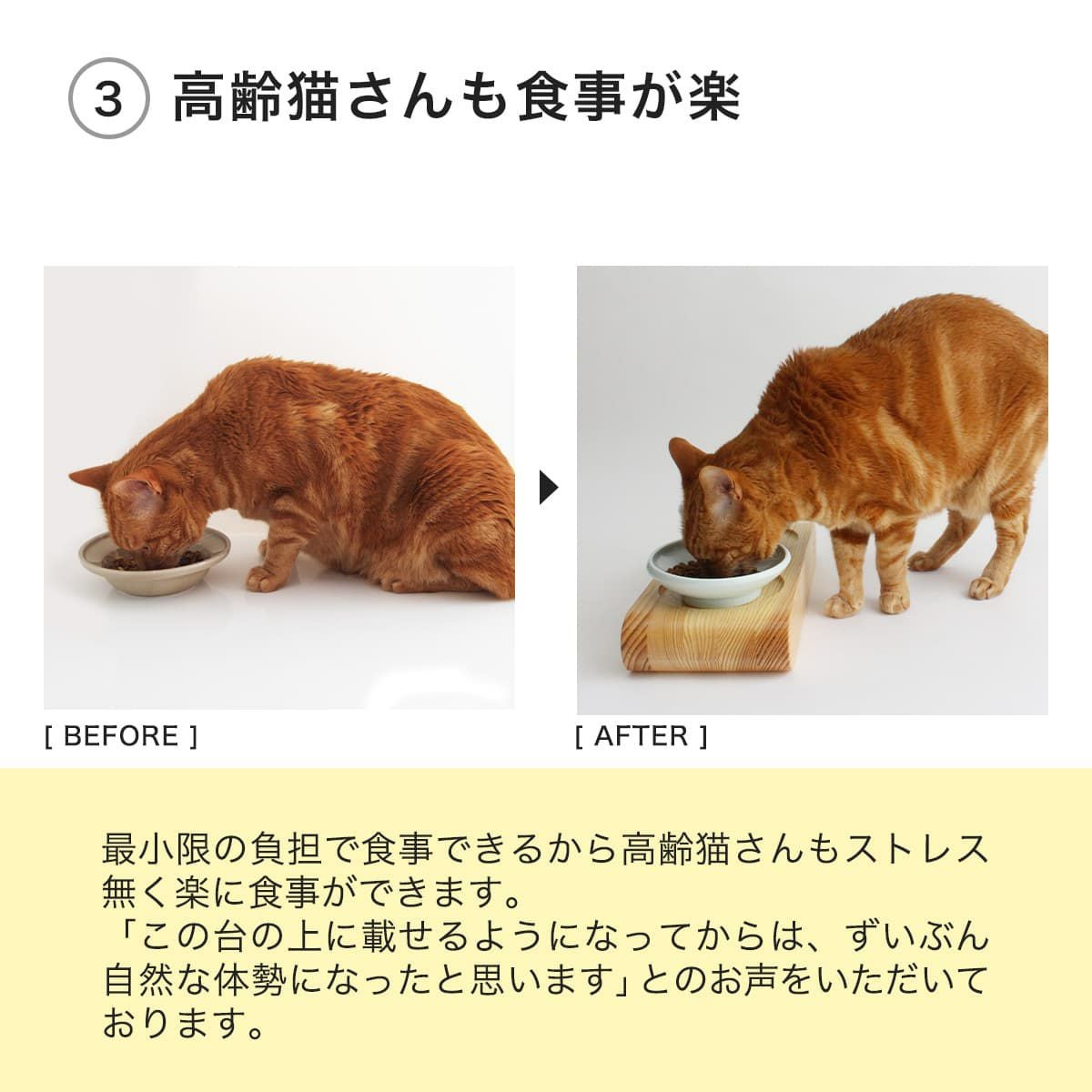 ③ 高齢猫さんも食事が楽

[ BEFORE ]

[ AFTER ]

最小限の負担で食事できるから高齢猫さんもストレス無く楽に食事ができます。
「この台の上に載せるようになってからは、ずいぶん自然な体勢になったと思います」とのお声をいただいております。