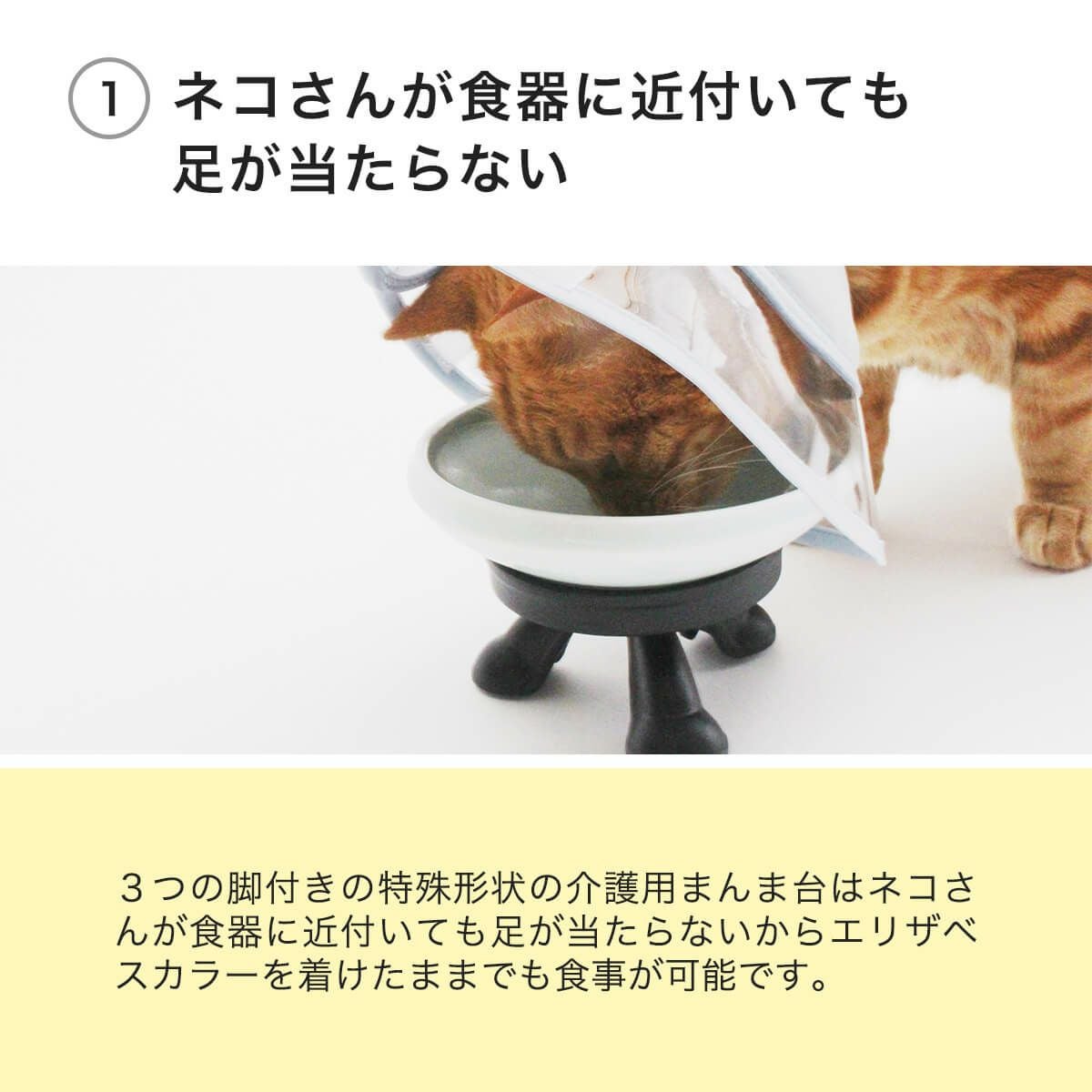 1 ネコさんが食器に近付いても足が当たらない

３つの脚付きの特殊形状の介護用まんま台はネコさんが食器に近付いても足が当たらないからエリザベスカラーを着けたままでも食事が可能です。