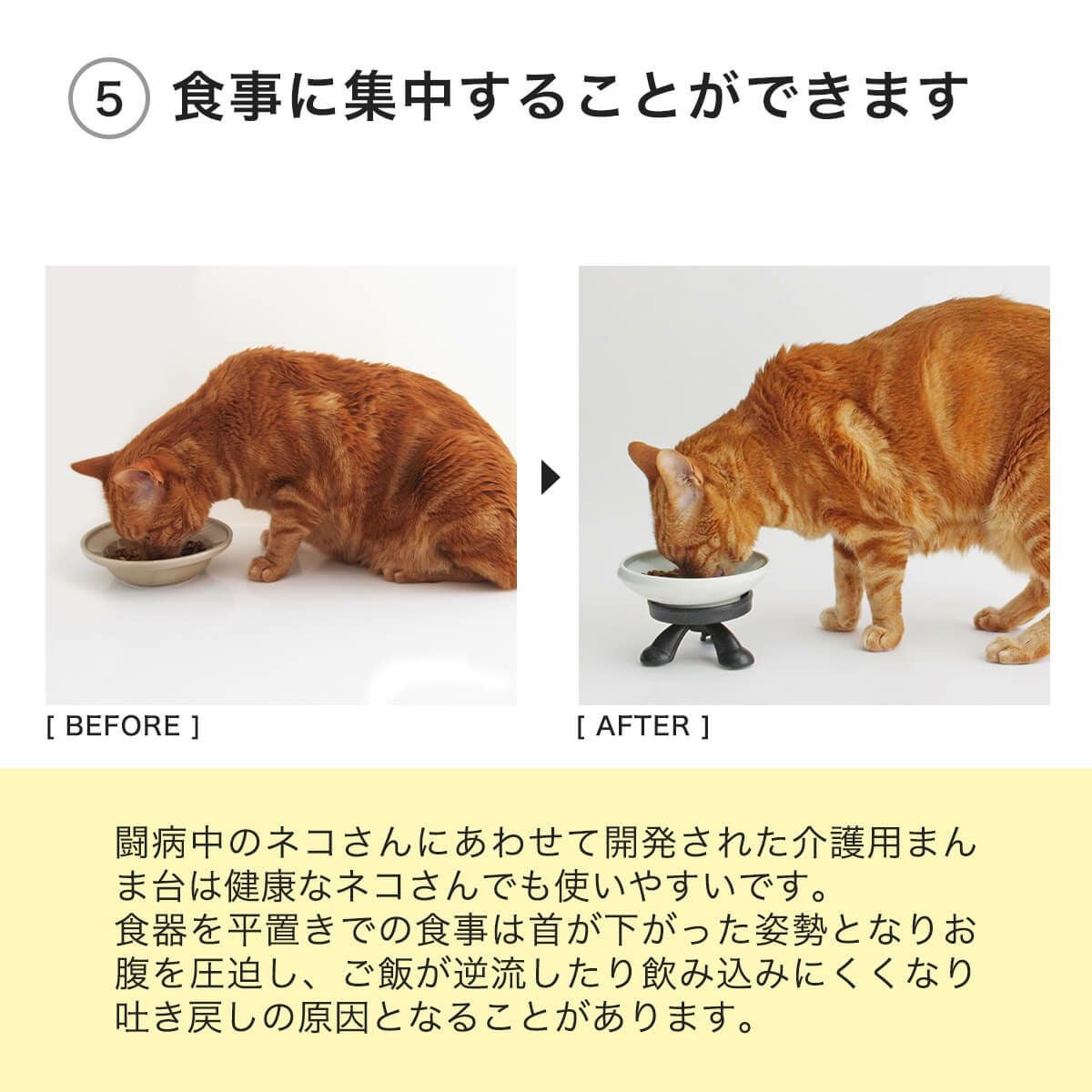 ⑤ 食事に集中することができます

[ BEFORE ]

[ AFTER ]

闘病中のネコさんにあわせて開発された介護用まんま台は健康なネコさんでも使いやすいです。
食器を平置きでの食事は首が下がった姿勢となりお腹を圧迫し、ご飯が逆流したり飲み込みにくくなり吐き戻しの原因となることがあります。