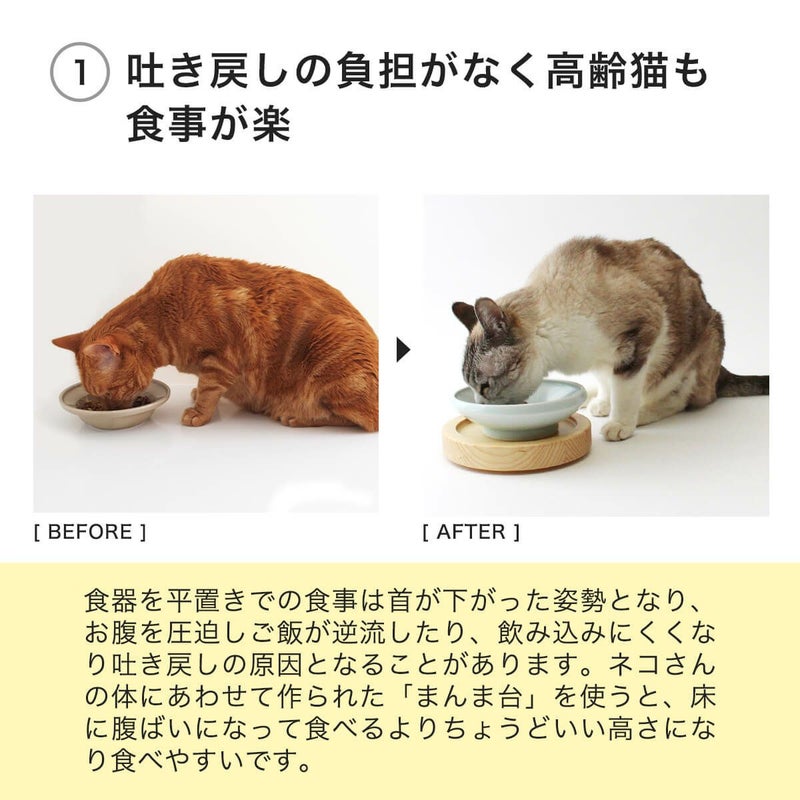 ① 吐き戻しの負担がなく高齢猫も食事が楽

[ BEFORE ]

[ AFTER ]

食器を平置きでの食事は首が下がった姿勢となり、お腹を圧迫しご飯が逆流したり、飲み込みにくくなり吐き戻しの原因となることがあります。ネコさんの体にあわせて作られた「まんま台」を使うと、床に腹ばいになって食べるよりちょうどいい高さになり食べやすいです。