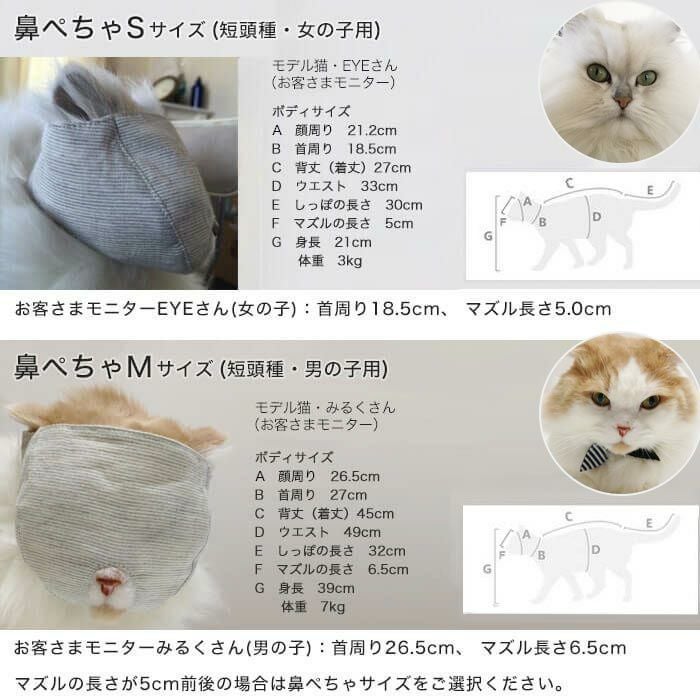 鼻ぺちゃSサイズ (短頭種・女の子用)

モデル猫・EYEさん
(お客さまモニター)

ボディサイズ
A 顔周り 21.2cm
B 首周り 18.5cm
C 背丈（着丈）27cm
D ウエスト 33cm
E しっぽの長さ 30cm
F マズルの長さ 5cm
G 身長 21cm
体重 3kg

C E A F B D G

お客さまモニターEYEさん(女の子)：首周り18.5cm、 マズル長さ5.0cm

鼻ぺちゃMサイズ (短頭種・男の子用)

モデル猫・みるくさん
(お客さまモニター)

ボディサイズ
A 顔周り 26.5cm
B 首周り 27cm
C 背丈（着丈）45cm
D ウエスト 49cm
E しっぽの長さ 32cm
F マズルの長さ 6.5cm
G 身長 39cm
体重 7kg

C E A F B D G

お客さまモニターみるくさん(男の子)：首周り26.5cm、 マズル長さ6.5cm

マズルの長さが5cm前後の場合は鼻ぺちゃサイズをご選択ください。