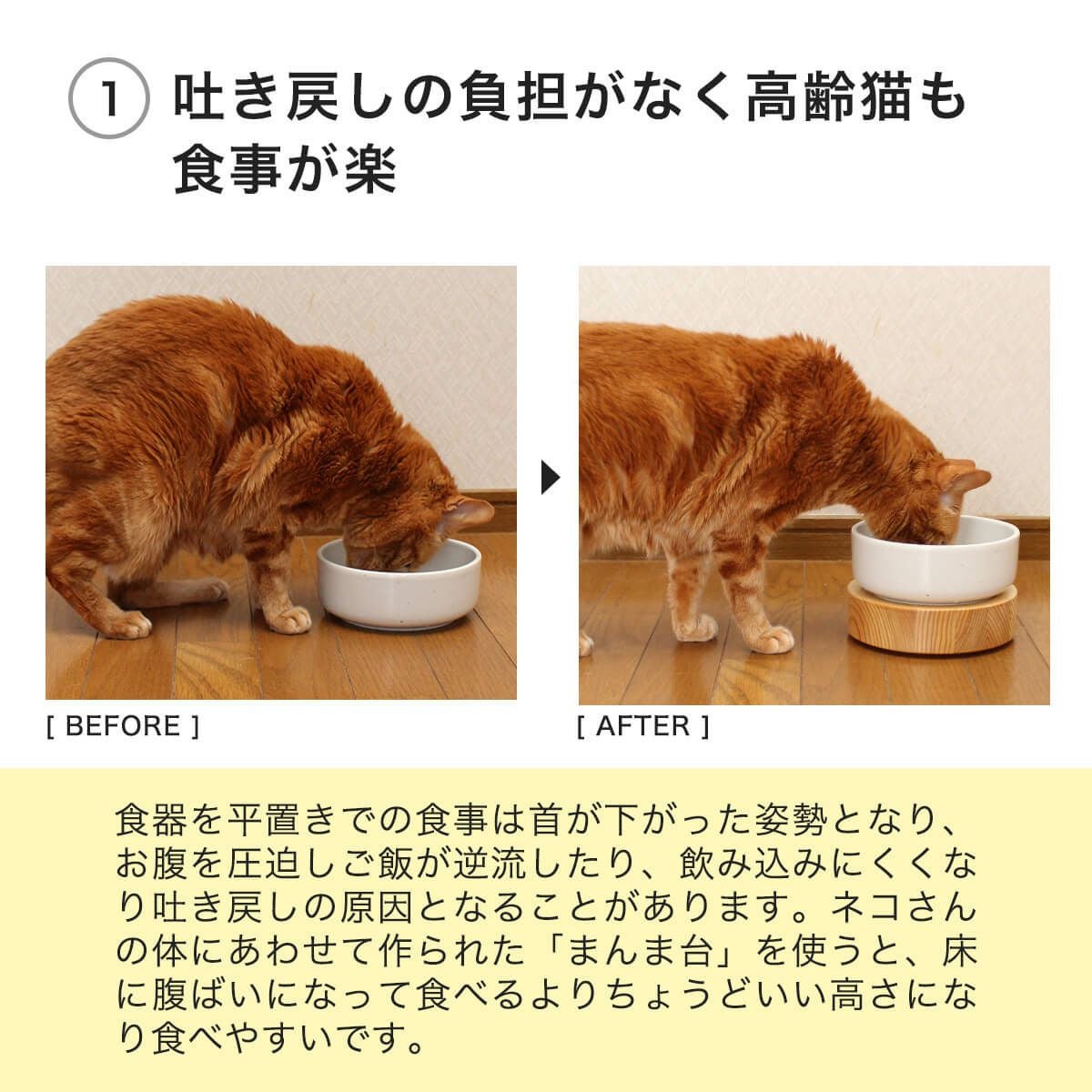 1 吐き戻しの負担がなく高齢猫も食事が楽

[ BEFORE ]

[ AFTER ]

食器を平置きでの食事は首が下がった姿勢となり、お腹を圧迫しご飯が逆流したり、飲み込みにくくなり吐き戻しの原因となることがあります。ネコさんの体にあわせて作られた「まんま台」を使うと、床に腹ばいになって食べるよりちょうどいい高さになり食べやすいです。