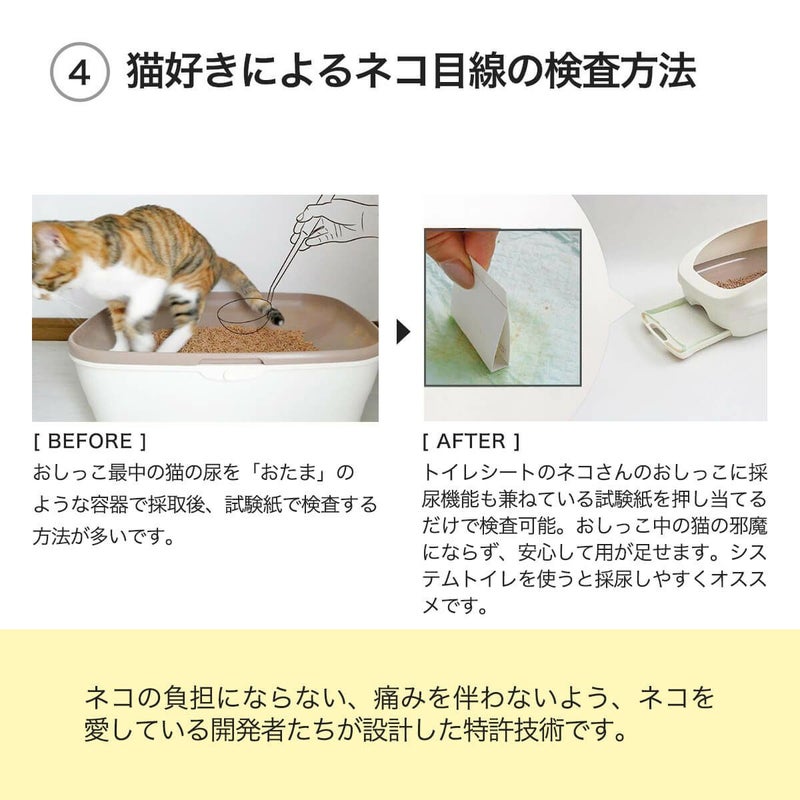 ④ 猫好きによるネコ目線の検査方法

[ BEFORE ]
おしっこ最中の猫の尿を「おたま」のような容器で採取後、試験紙で検査する方法が多いです。

[ AFTER ]
トイレシートのネコさんのおしっこに採尿機能も兼ねている試験紙を押し当てるだけで検査可能。おしっこ中の猫の邪魔にならず、安心して用が足せます。システムトイレを使うと採尿しやすくオススメです。

ネコの負担にならない、痛みを伴わないよう、ネコを愛している開発者たちが設計した特許技術です。