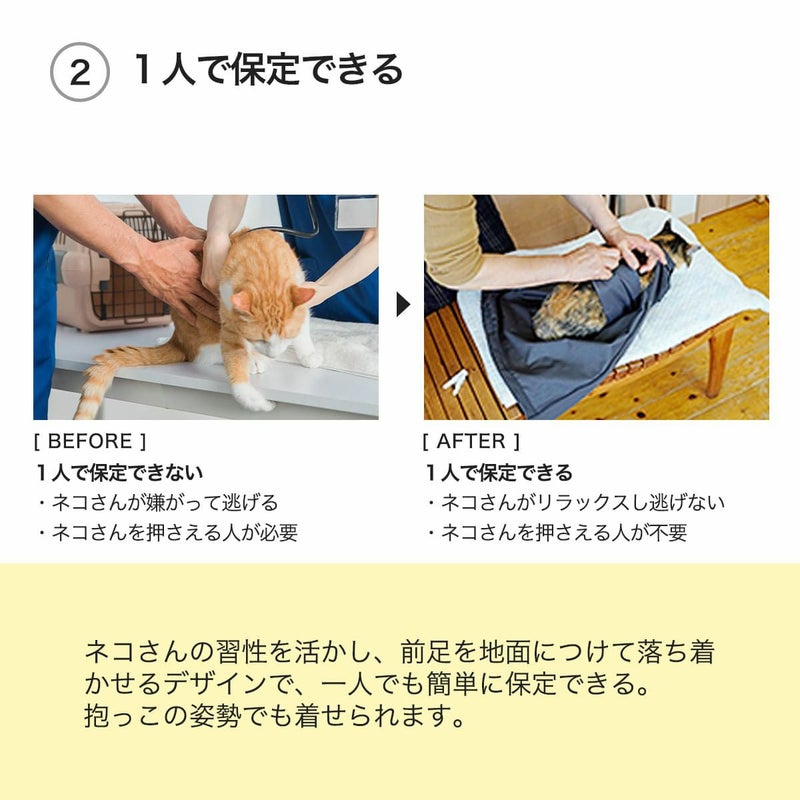 ② 1人で保定できる

[ BEFORE ]
1人で保定できない
・ネコさんが嫌がって逃げる
・ネコさんを押さえる人が必要

[ AFTER ]
1人で保定できる
・ネコさんがリラックスし逃げない
・ネコさんを押さえる人が不要

ネコさんの習性を活かし、前足を地面につけて落ち着かせるデザインで、一人でも簡単に保定できる。
抱っこの姿勢でも着せられます。