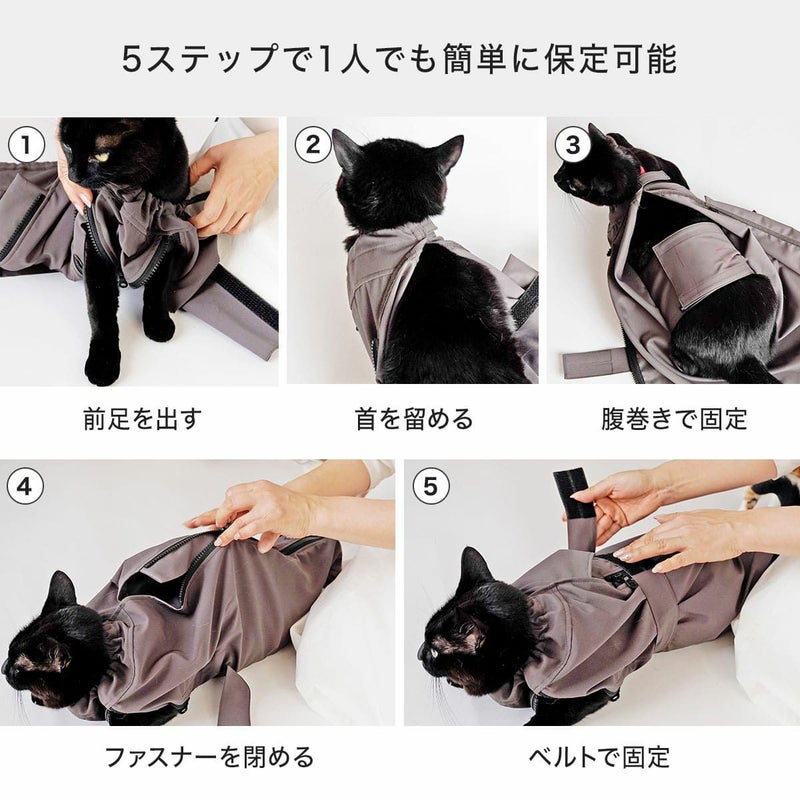 5ステップで1人でも簡単に保定可能

1
前足を出す

2
首を留める

3
腹巻きで固定

4
ファスナーを閉める

5
ベルトで固定