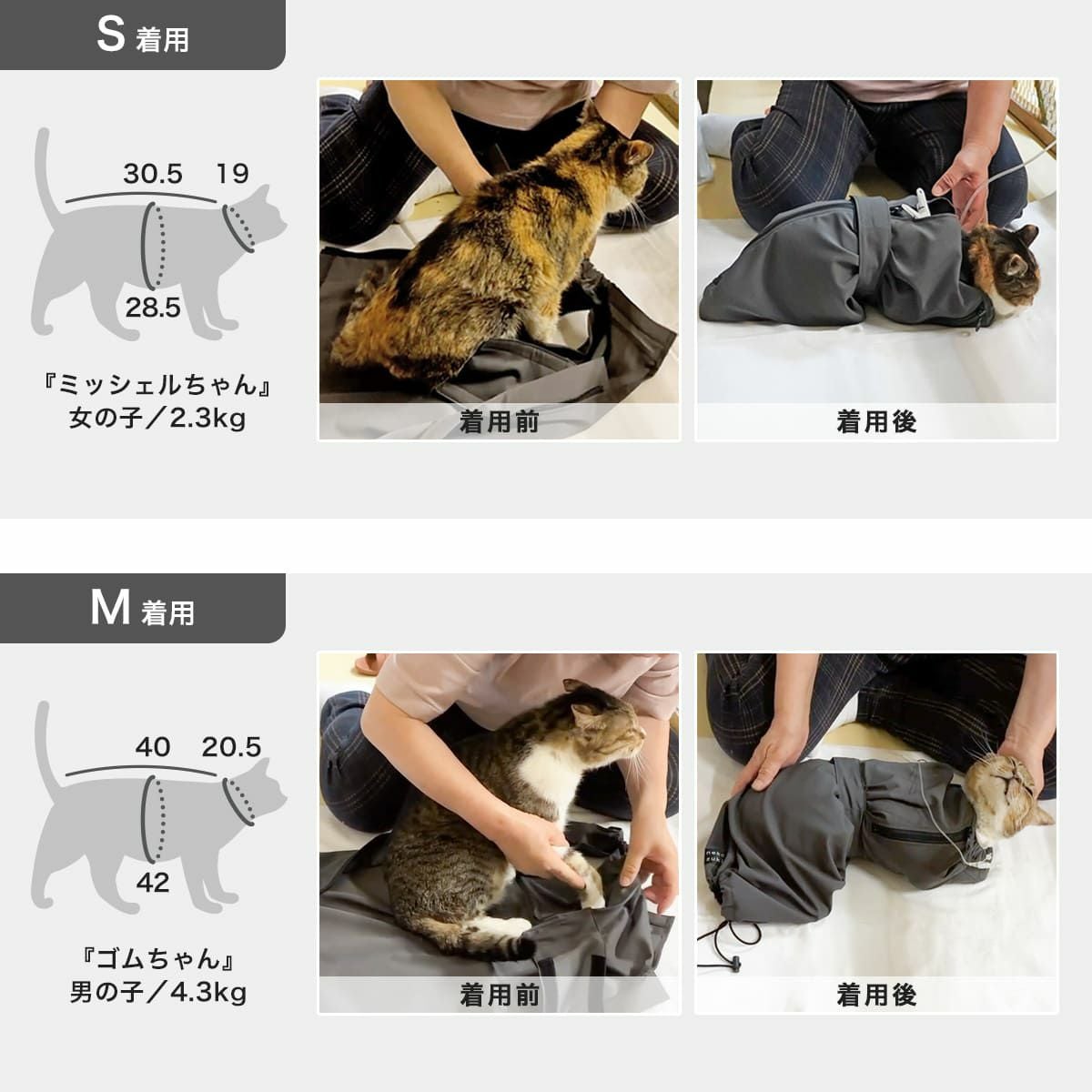 S 着用

30.5 19

28.5

『ミッシェルちゃん』
女の子／2.3kg

着用前

着用後

M 着用

40 20.5

42

『ゴムちゃん』
男の子／4.3kg

着用前

着用後