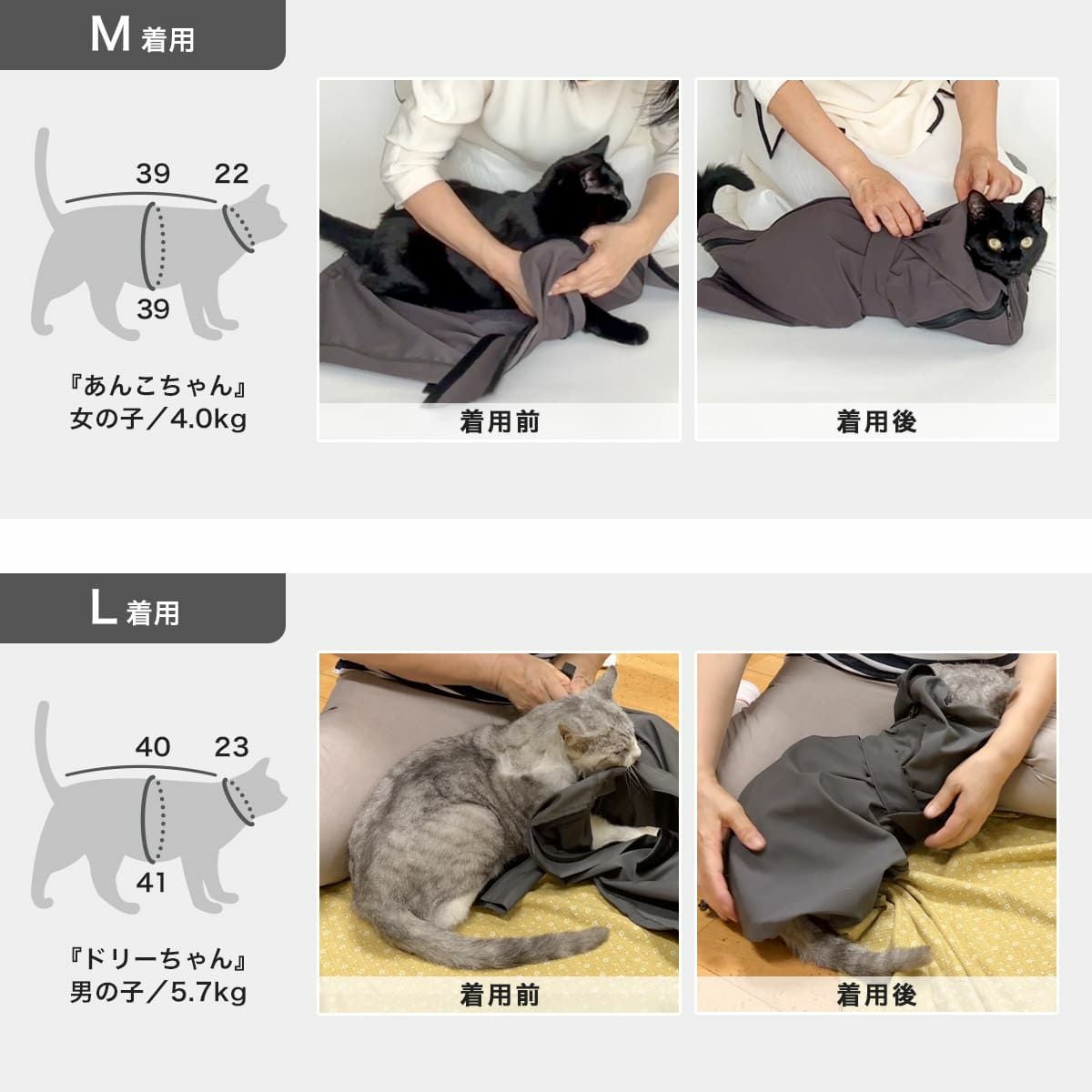 M 着用

39 22
39

『あんこちゃん』
女の子／4.0kg

着用前

着用後

L 着用

40 23
41

『ドリーちゃん』
男の子／5.7kg

着用前

着用後