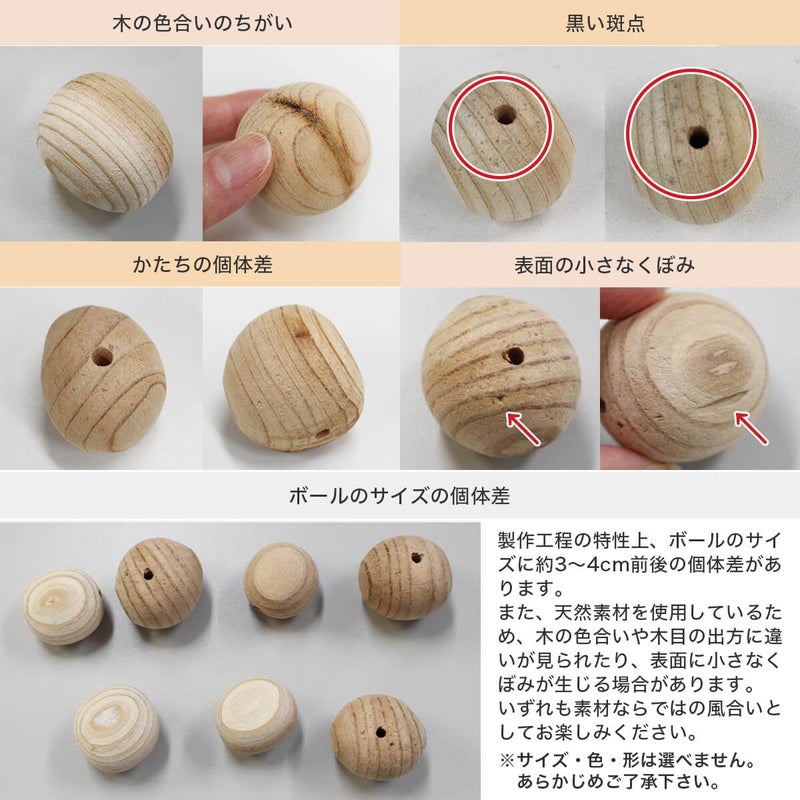 木の色合いのちがい

黒い斑点

かたちの個体差

表面の小さなくぼみ

ボールのサイズの個体差

製作工程の特性上、ボールのサイズに約3～4cm前後の個体差があります。
また、天然素材を使用しているため、木の色合いや木目の出方に違いが見られたり、表面に小さなくぼみが生じる場合があります。
いずれも素材ならではの風合いとしてお楽しみください。
※サイズ・色・形は選べません。
あらかじめご了承下さい。