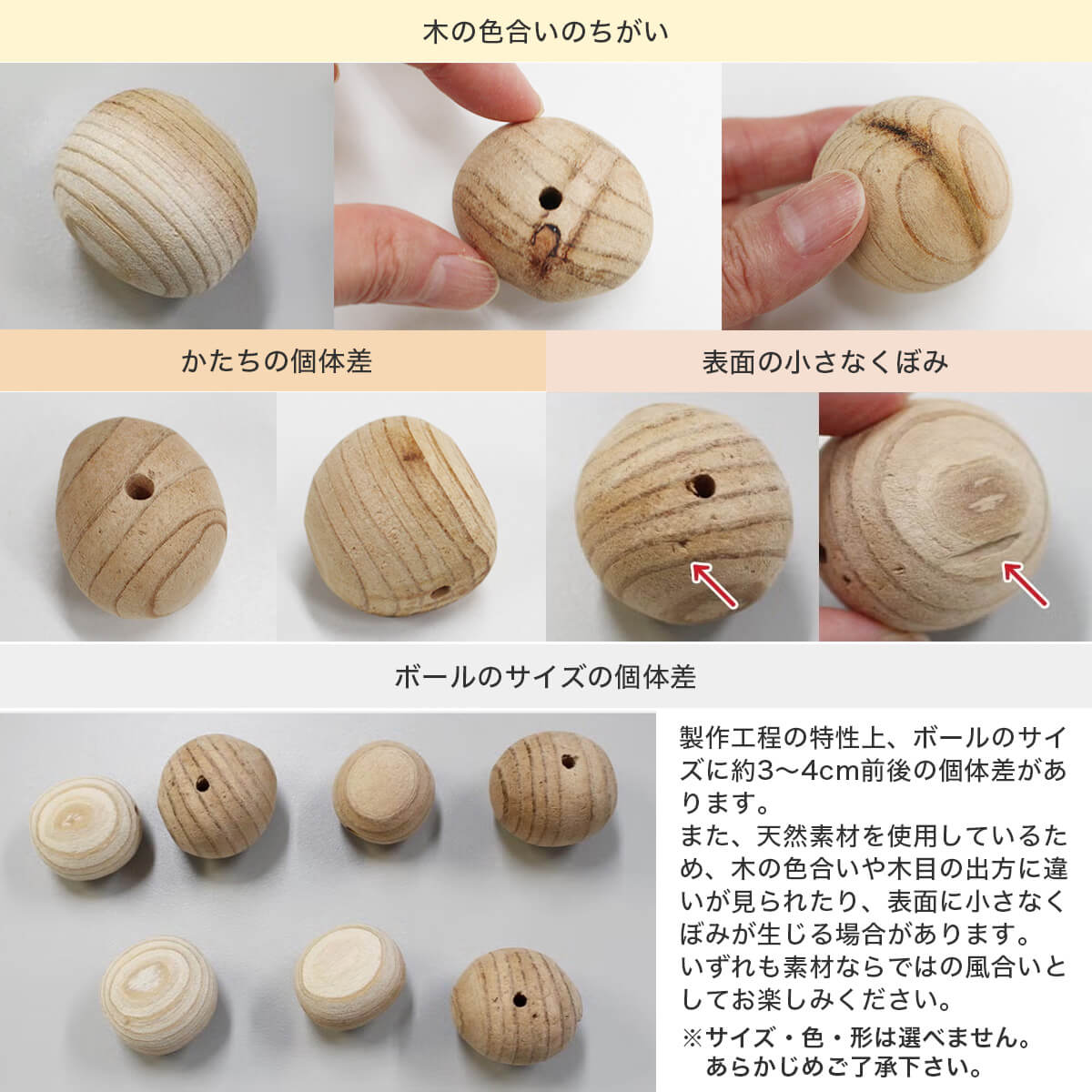 木の色合いのちがい

かたちの個体差

表面の小さなくぼみ

ボールのサイズの個体差

製作工程の特性上、ボールのサイズに約3〜4cm前後の個体差があります。
また、天然素材を使用しているため、木の色合いや木目の出方に違いが見られたり、表面に小さなくぼみが生じる場合があります。
いずれも素材ならではの風合いとしてお楽しみください。

※サイズ・色・形は選べません。
あらかじめご了承下さい。