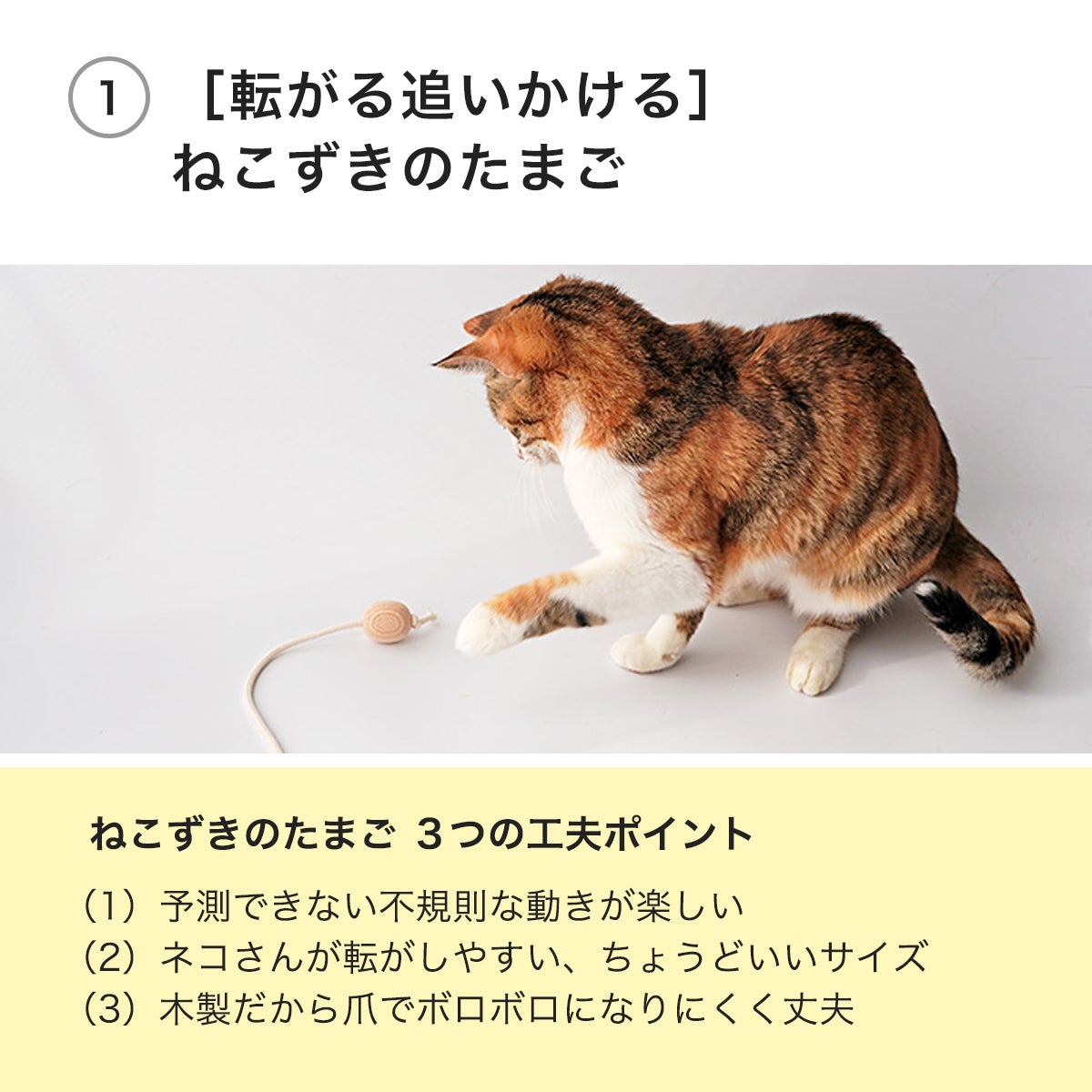 ① ［転がる追いかける］
ねこずきのたまご

ねこずきのたまご ３つの工夫ポイント

（1）予測できない不規則な動きが楽しい
（2）ネコさんが転がしやすい、ちょうどいいサイズ
（3）木製だから爪でボロボロになりにくく丈夫